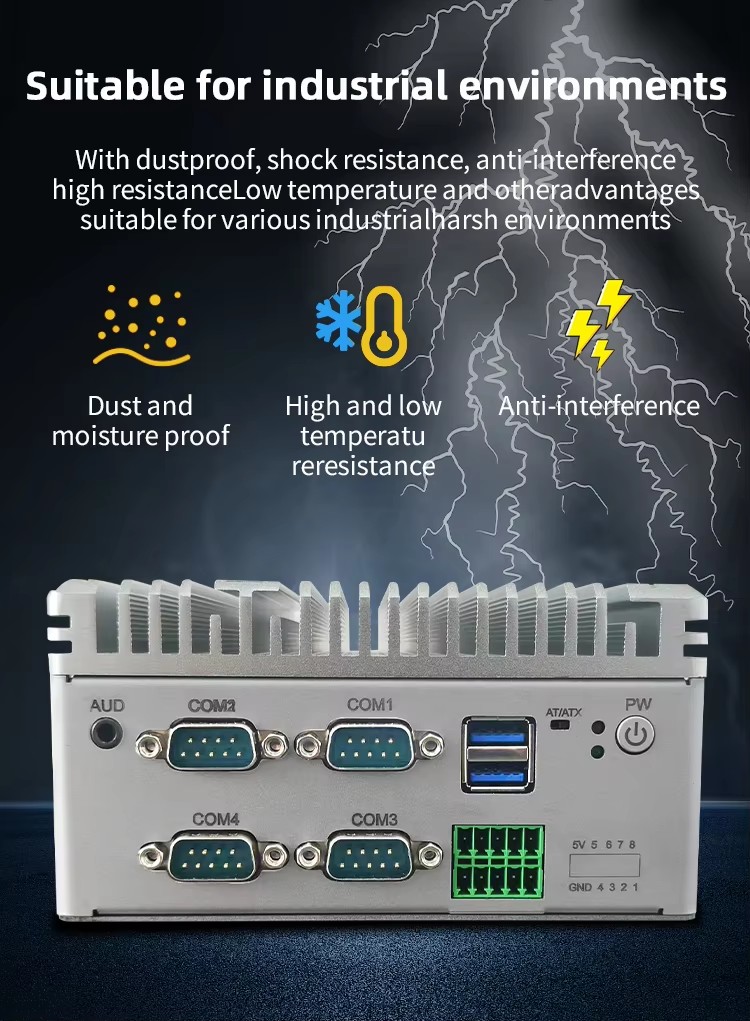 Suitable for industrial environments

With dustproof, shock resistance, anti-interference high resistanceLow temperature and otheradvantages suitable for various industrialharsh environments

Dust and moisture proof

High and low temperatu reresistance

Anti-interference

AUD
COM2
COM1
AT/ATX
PW
COM4
COM3
5V 5 6 7 8
GND 4 3 2 1